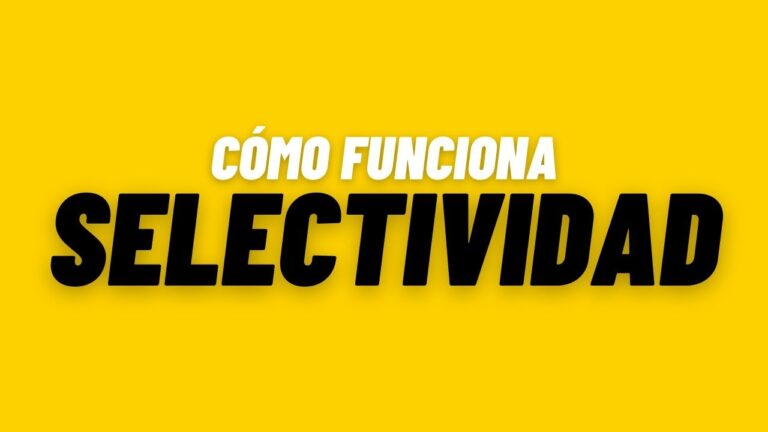 CÓMO FUNCIONA
SELECTIVIDAD